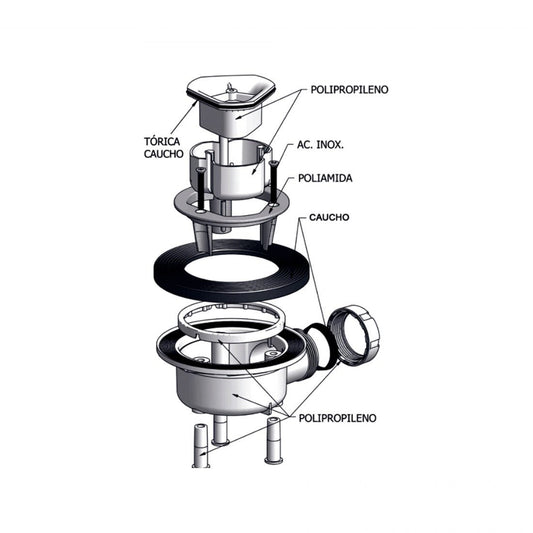 POLIPROPILENO

TÓRICA
CAUCHO

AC. INOX.

POLIAMIDA

CAUCHO

POLIPROPILENO