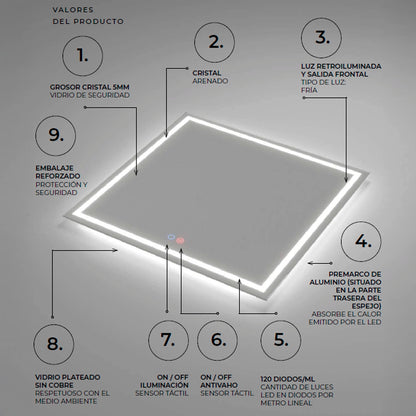 VALORES DEL PRODUCTO

1.

GROSOR CRISTAL 5MM
VIDRIO DE SEGURIDAD

2.

CRISTAL
ARENADO

3.

LUZ RETROILUMINADA Y SALIDA FRONTAL
TIPO DE LUZ: FRÍA

9.

EMBALAJE REFORZADO
PROTECCIÓN Y SEGURIDAD

4.

PREMARCO DE ALUMINIO (SITUADO EN LA PARTE TRASERA DEL ESPEJO)
ABSORBE EL CALOR EMITIDO POR EL LED

8.

VIDRIO PLATEADO SIN COBRE
RESPETUOSO CON EL MEDIO AMBIENTE

7.

ON / OFF ILUMINACIÓN
SENSOR TÁCTIL

6.

ON / OFF ANTIVAHO
SENSOR TÁCTIL

5.

120 DIODOS/ML
CANTIDAD DE LUCES LED EN DIODOS POR METRO LINEAL